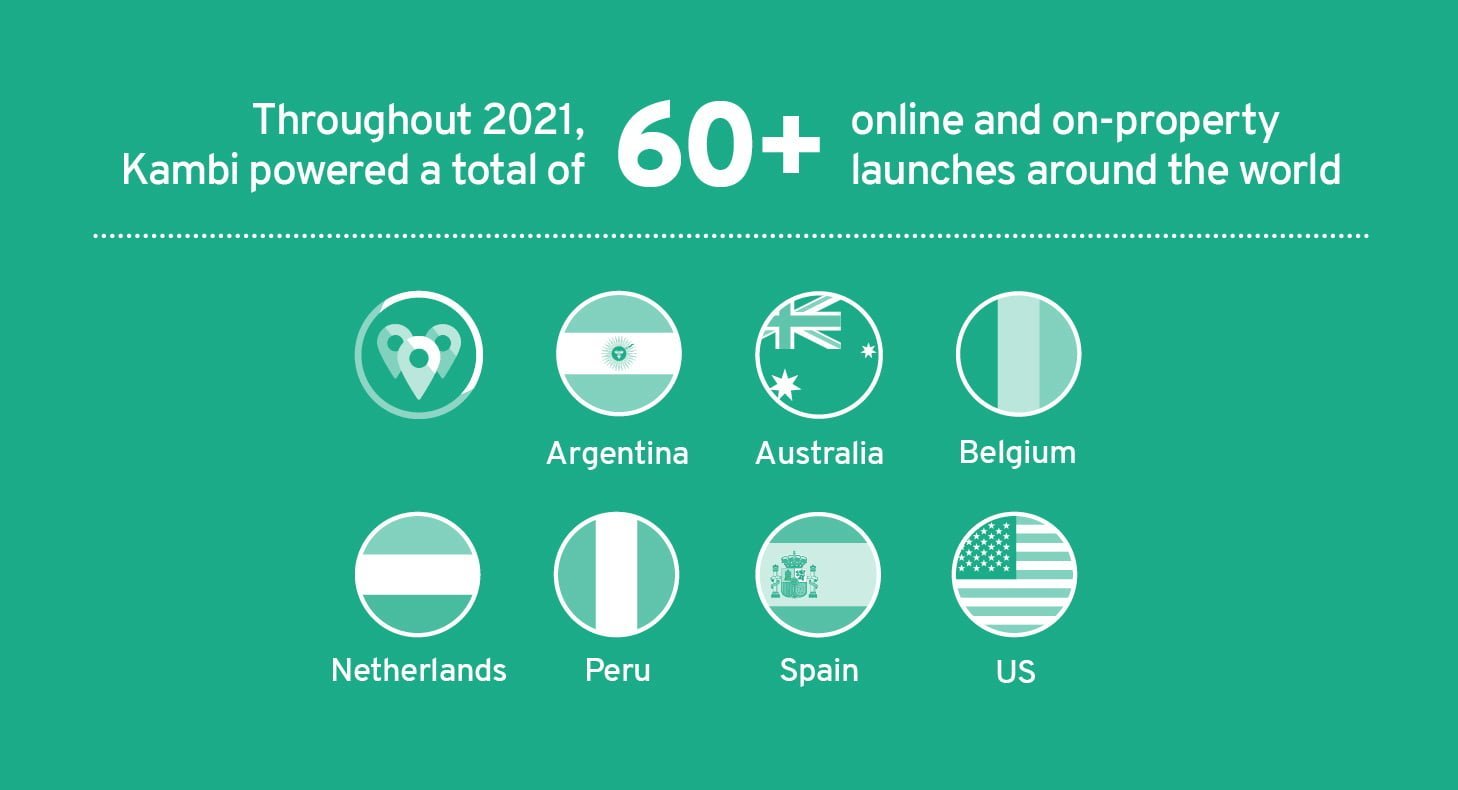 Throughout 2021, Kambi powered a total of 60+ online and on-property launches around the world

Argentina

Australia

Belgium

Netherlands

Peru

Spain

US